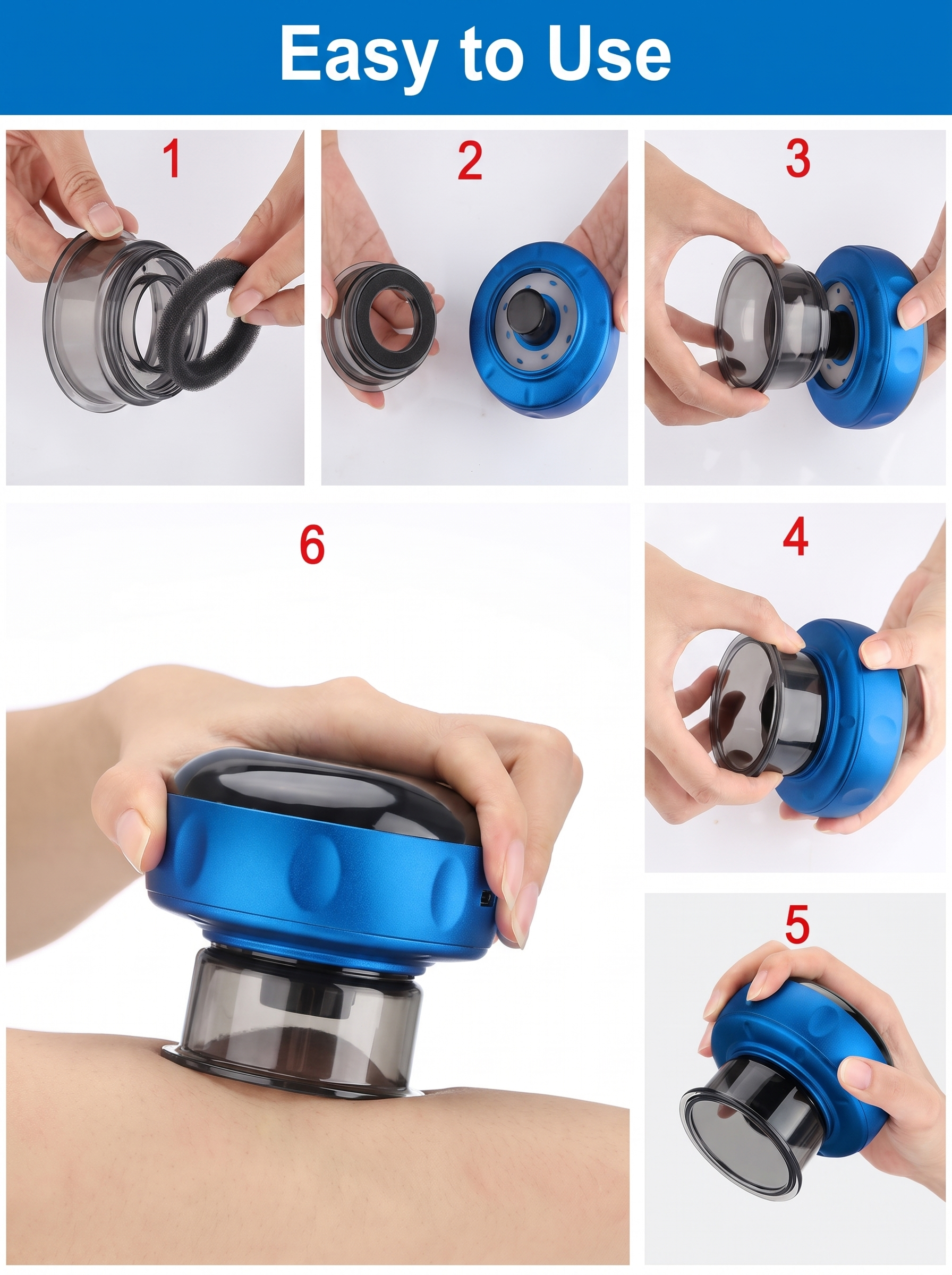 Easy to Use

1

2

3

6

4

5