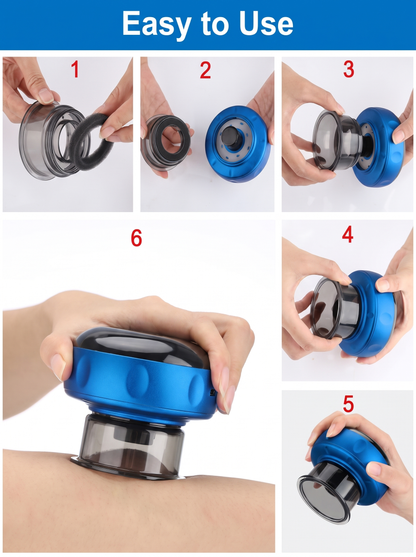 Easy to Use

1

2

3

6

4

5